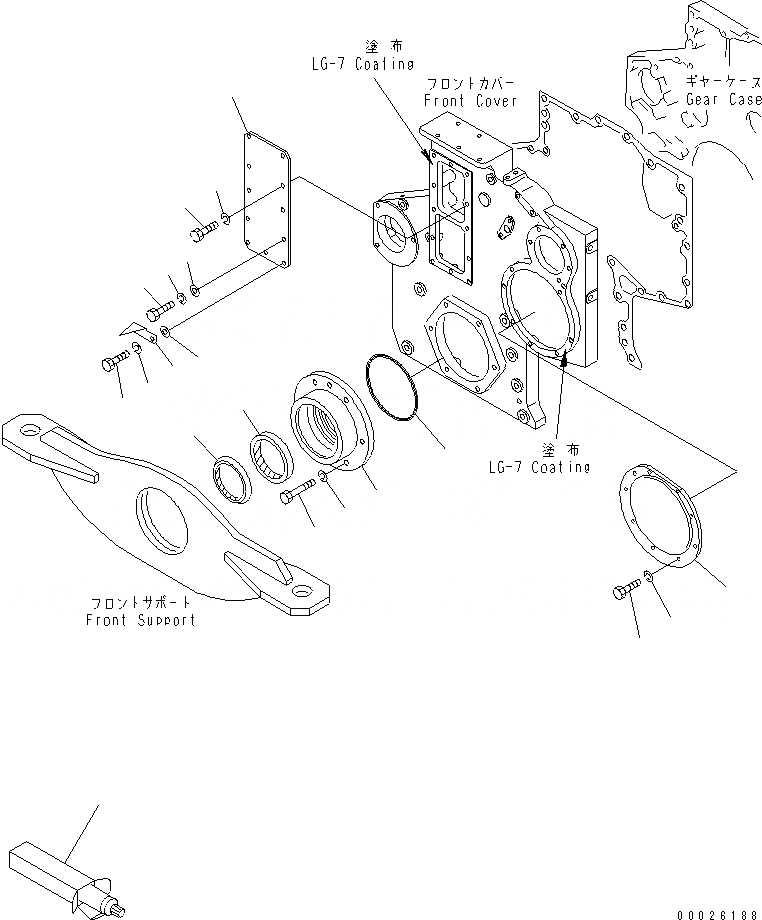 塗布
LG-7 Coating

フロントカバー
Front Cover

ギヤーケース
Gear Case

塗布
LG-7 Coating

フロントサポート
Front Support

00026188