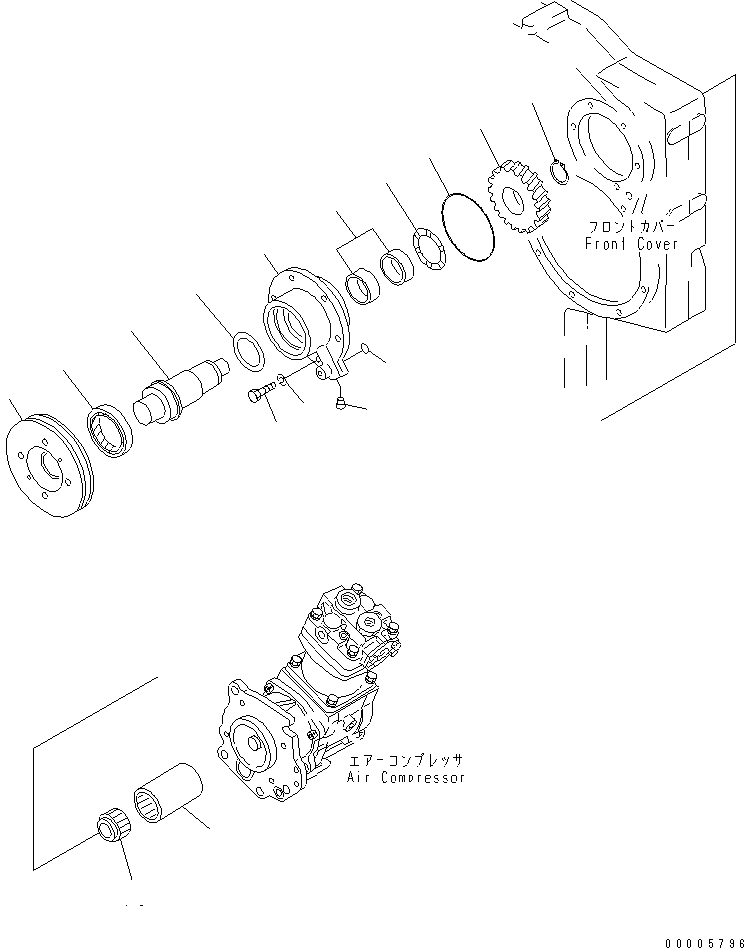 フロントカバー
Front Cover

エアーコンプレッサ
Air Compressor

00005796