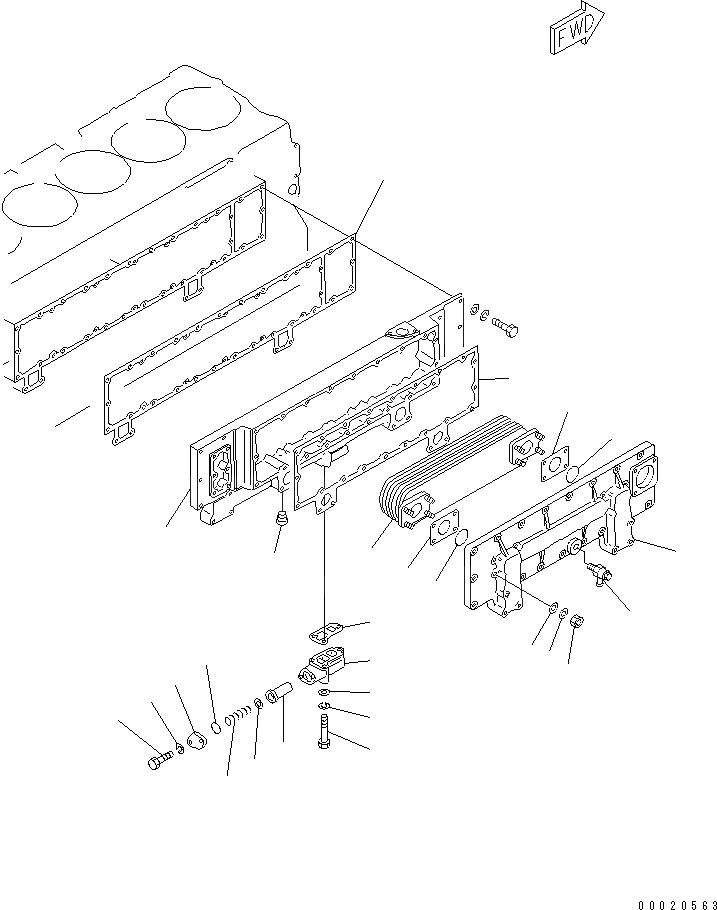 FWD

00020563