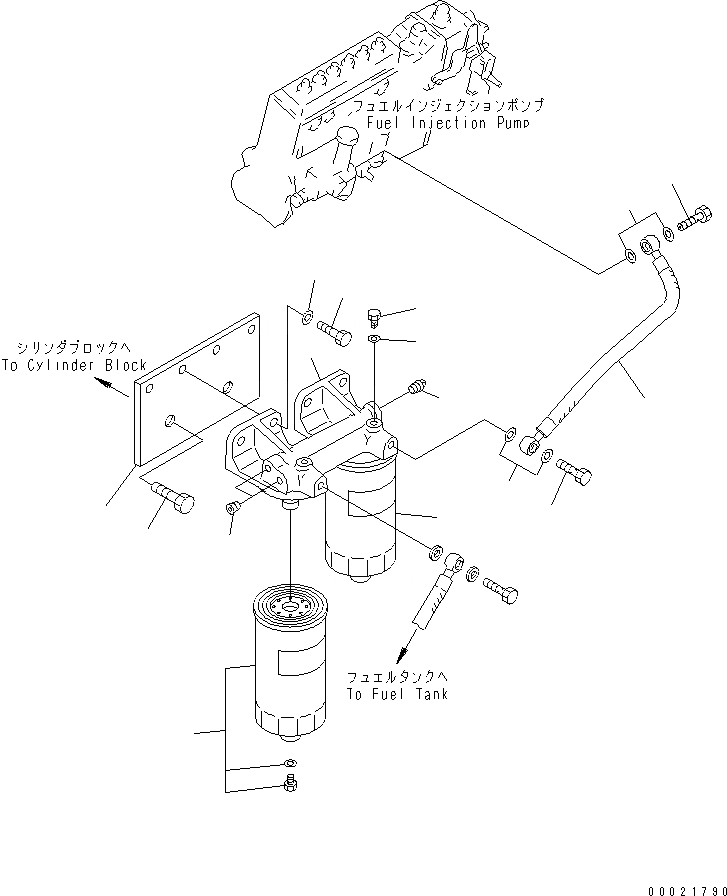 フュエルインジェクションポンプ
Fuel Injection Pump

シリンダブロックへ
To Cylinder Block

フュエルタンクへ
To Fuel Tank

00021790