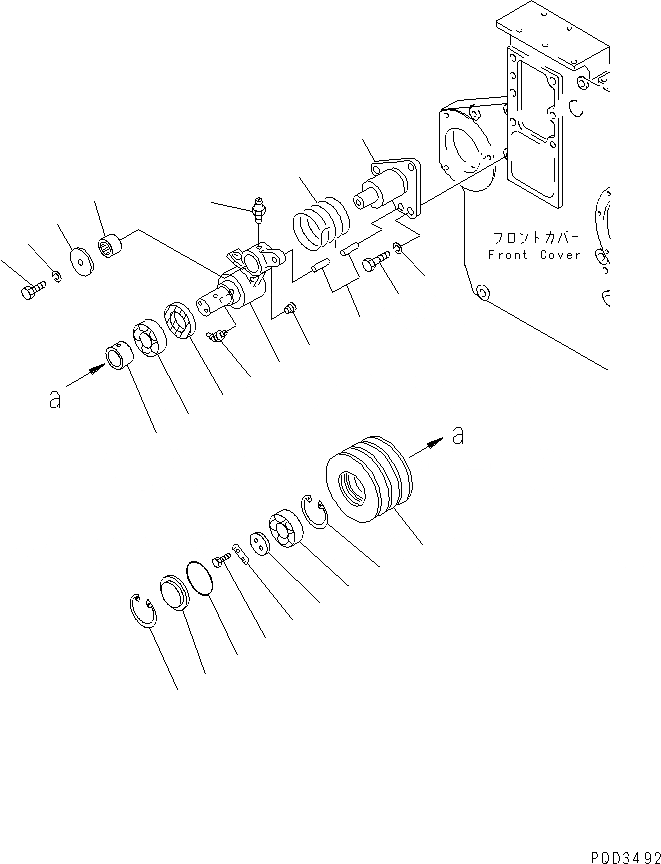 フロントカバー
Front Cover

a

a

PDD3492