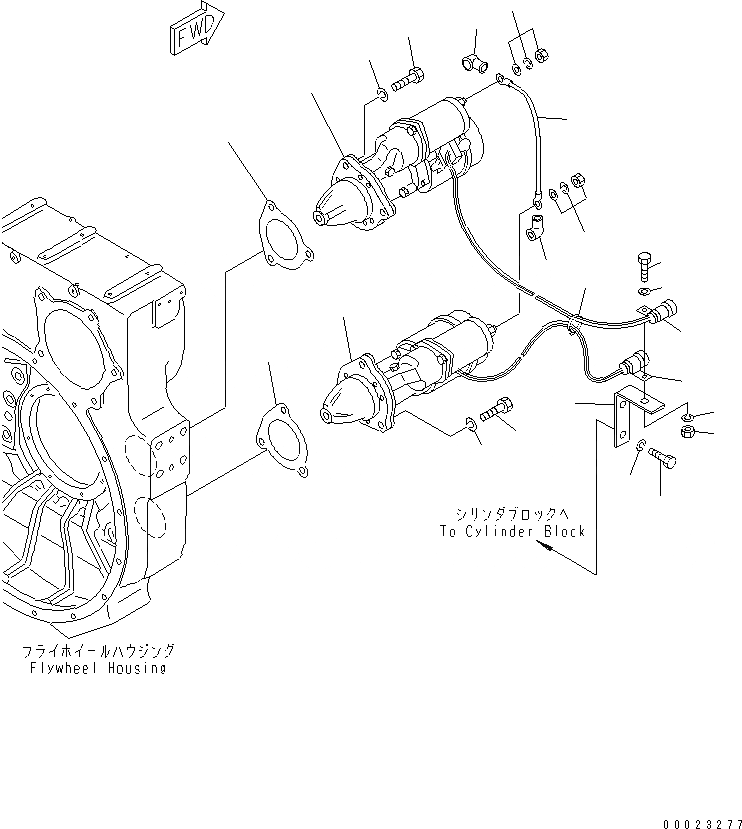 FWD

シリンダブロックへ
To Cylinder Block

フライホイールハウジング
Flywheel Housing

00023277