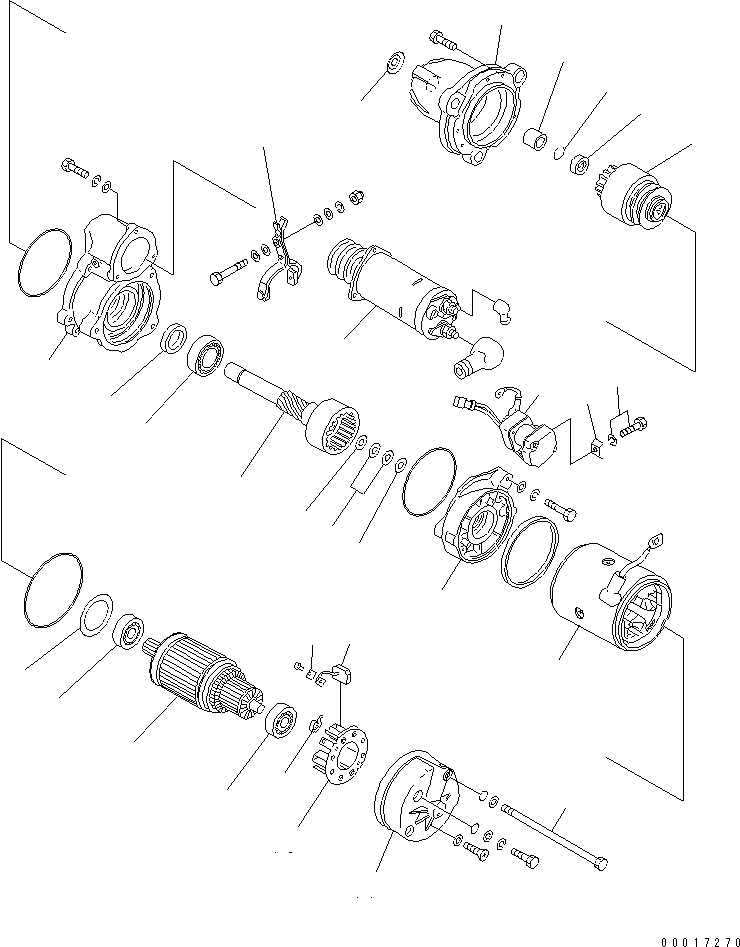 00017270