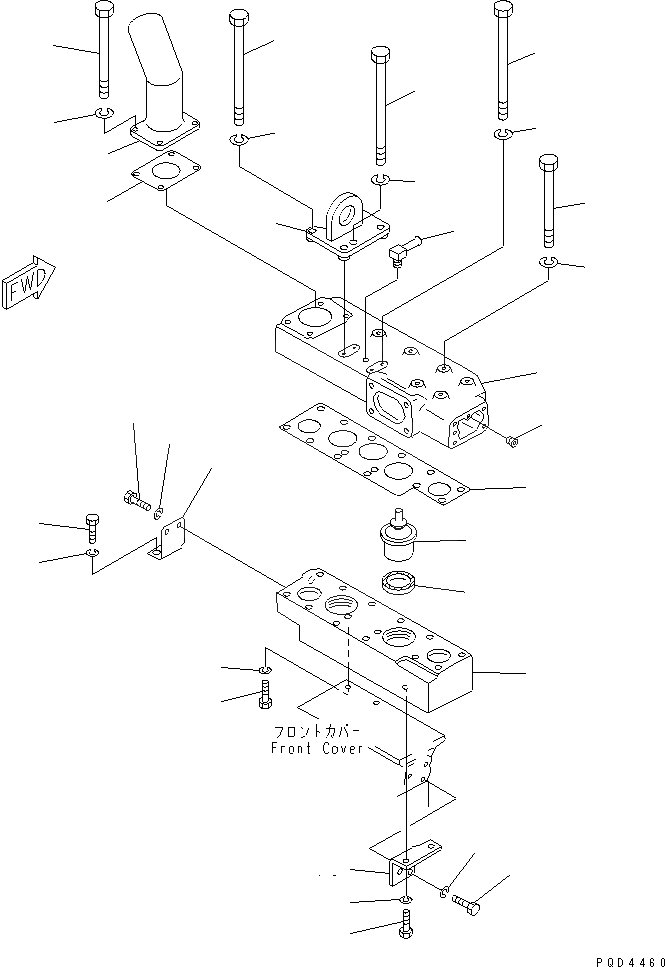 FWD

フロントカバー
Front Cover

PQD4460