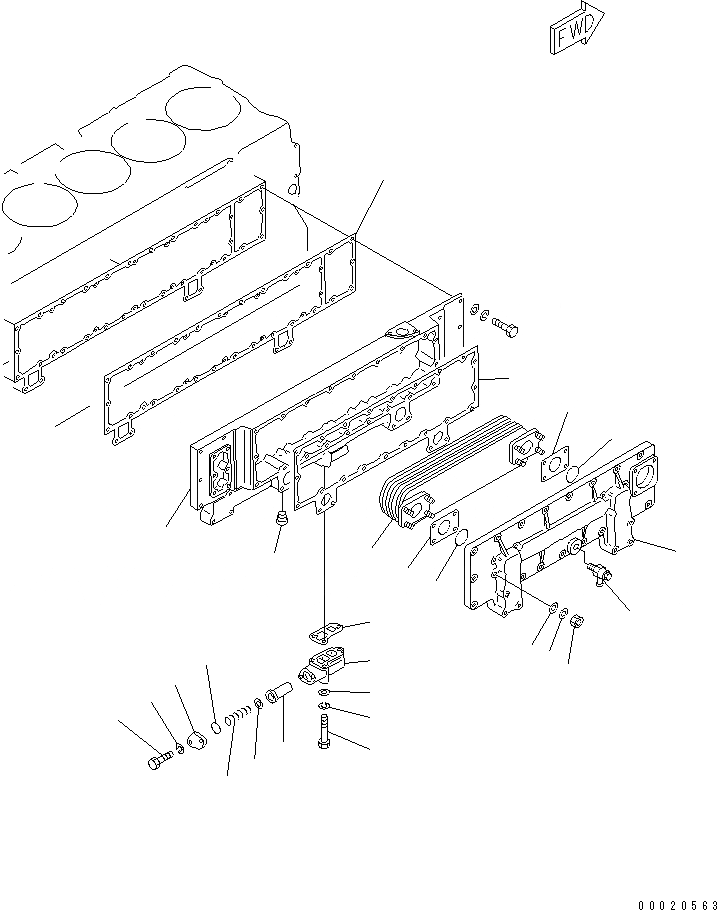 FWD

00020563