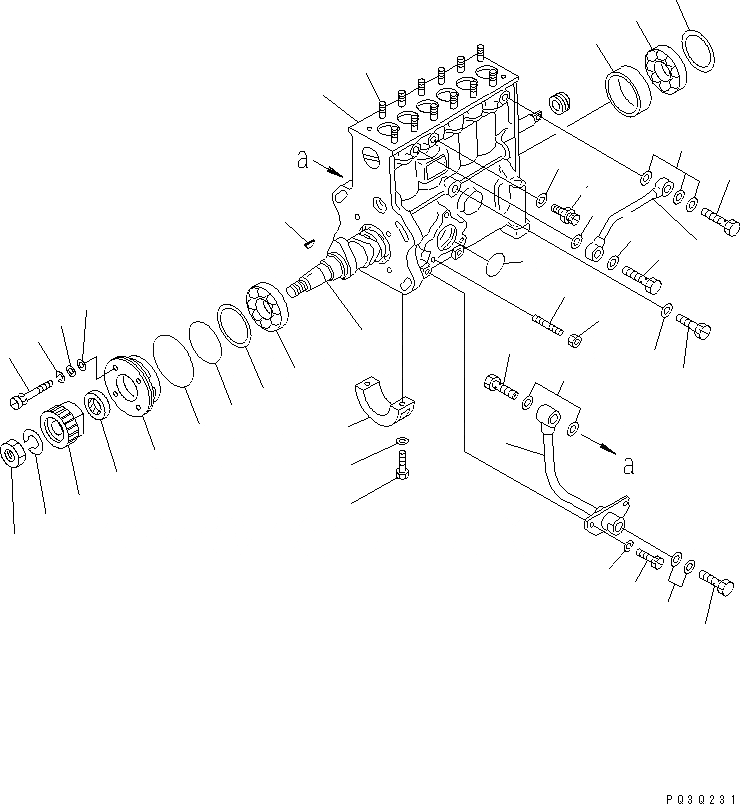 a

a

PQ3Q231