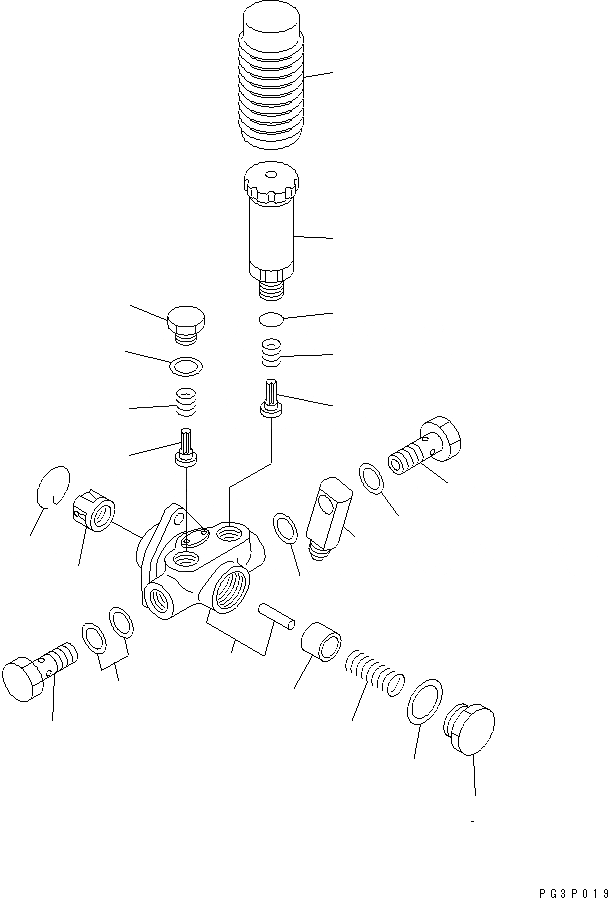 PG3P019