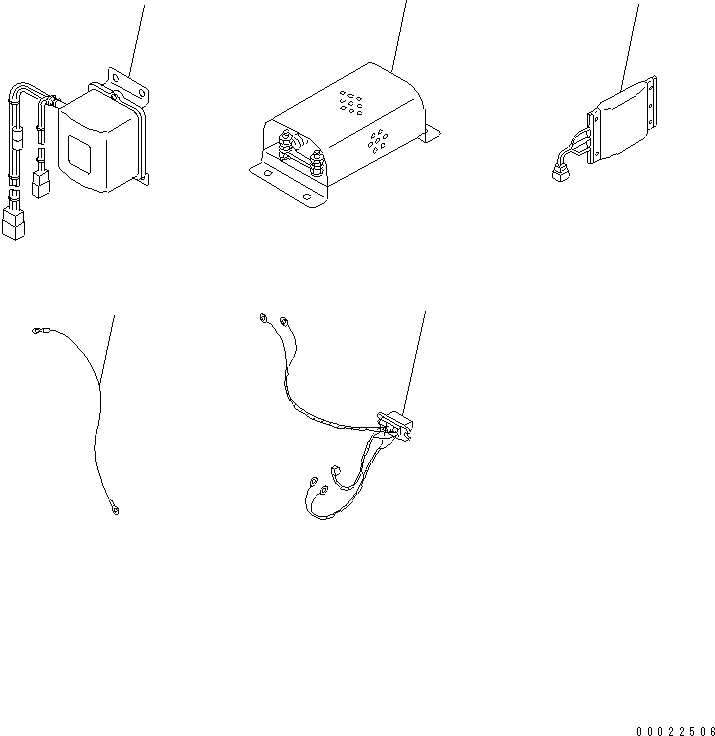 00022506