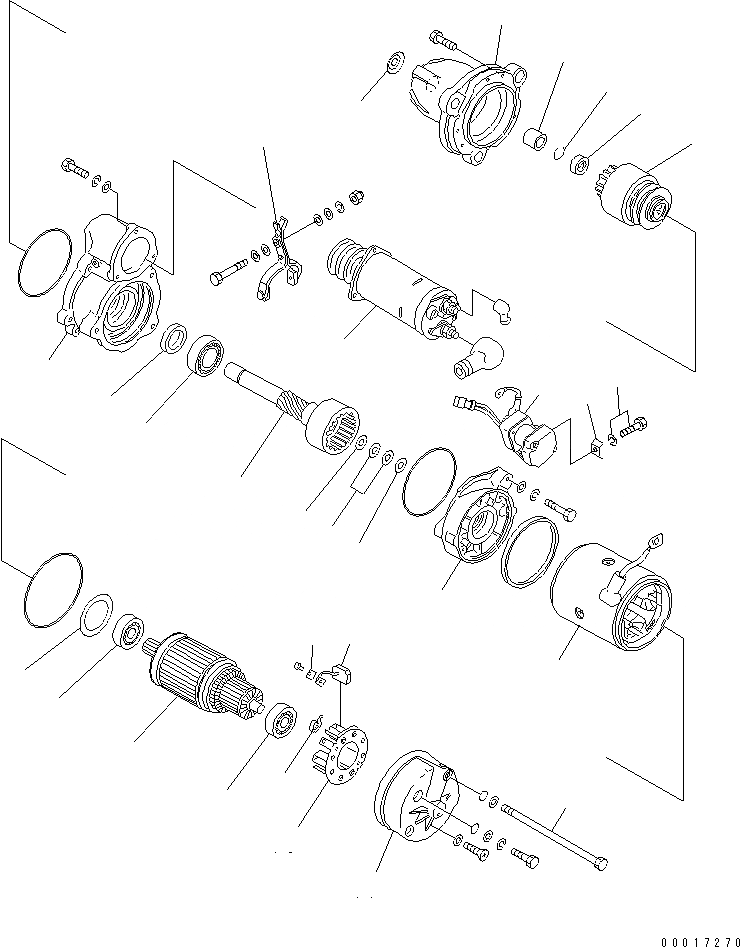 00017270