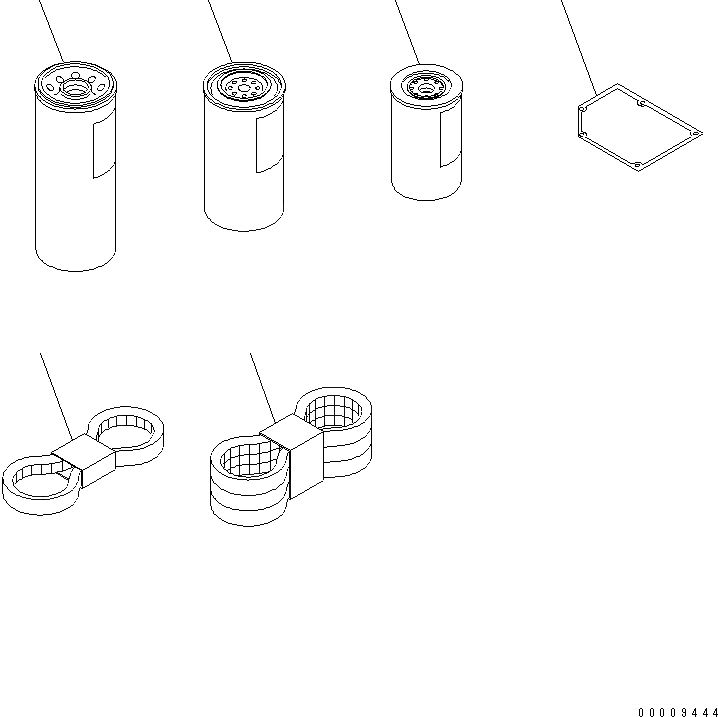 00009444