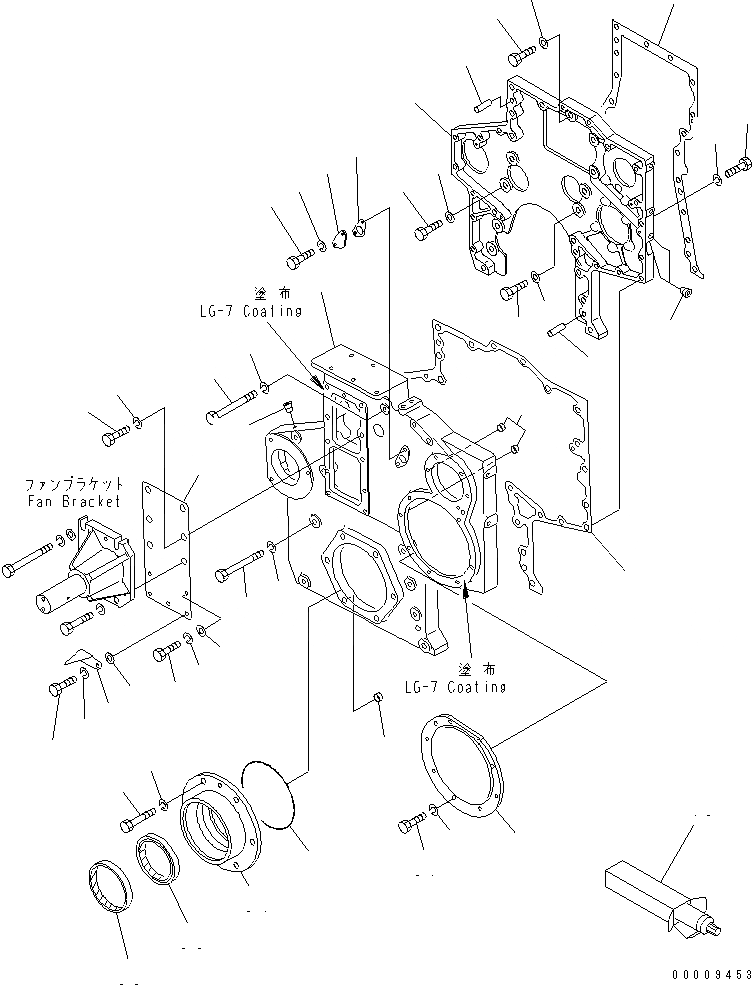 塗布
LG-7 Coating

ファンブラケット
Fan Bracket

塗布
LG-7 Coating

00009453