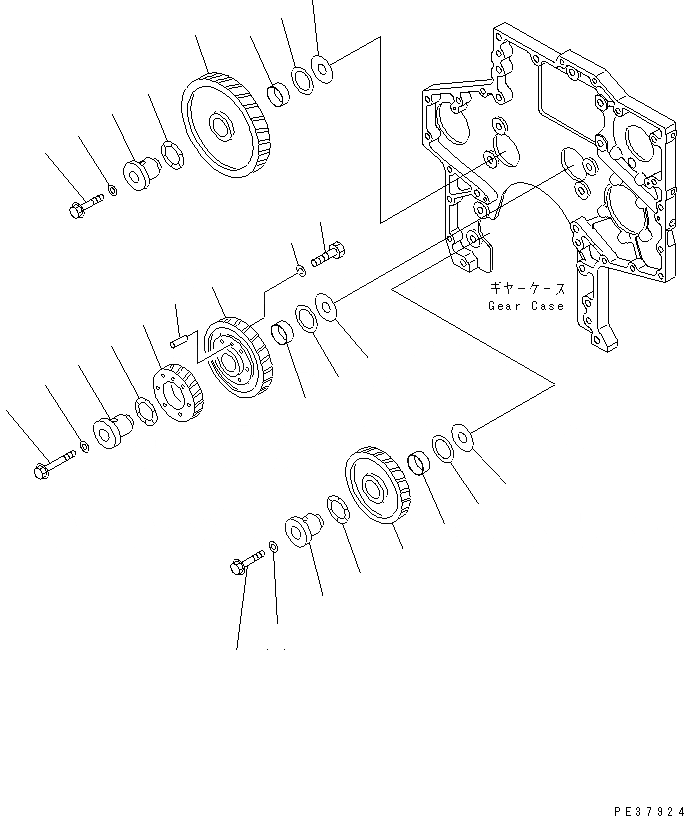 ギヤーケース
Gear Case

PE37924