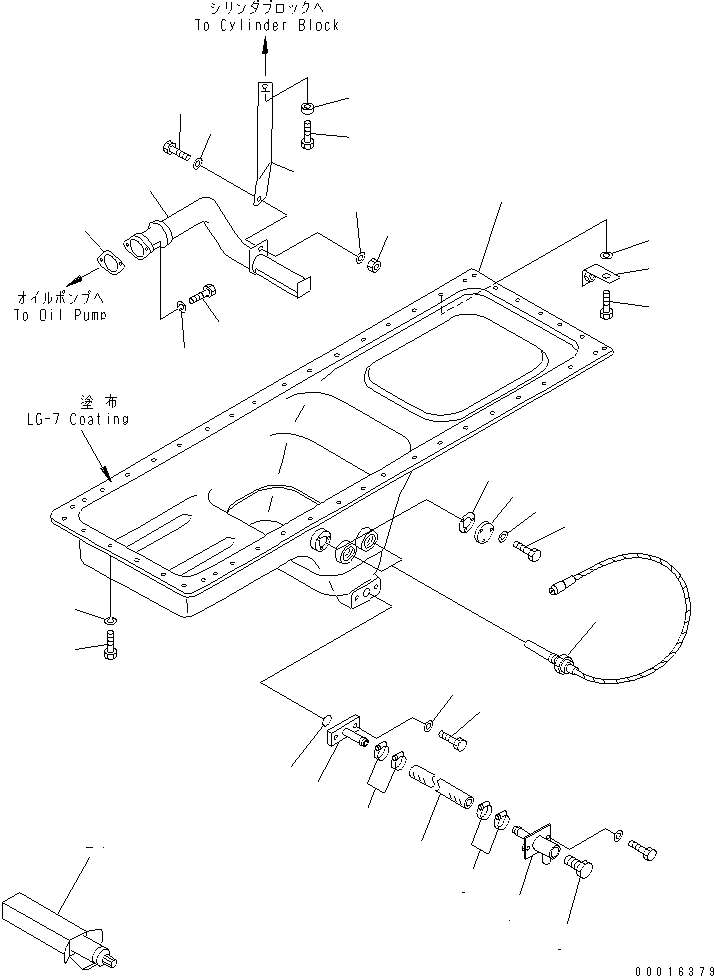 シリンダブロックへ
To Cylinder Block

オイルポンプへ
To Oil Pump

塗布
LG-7 Coating

00016379