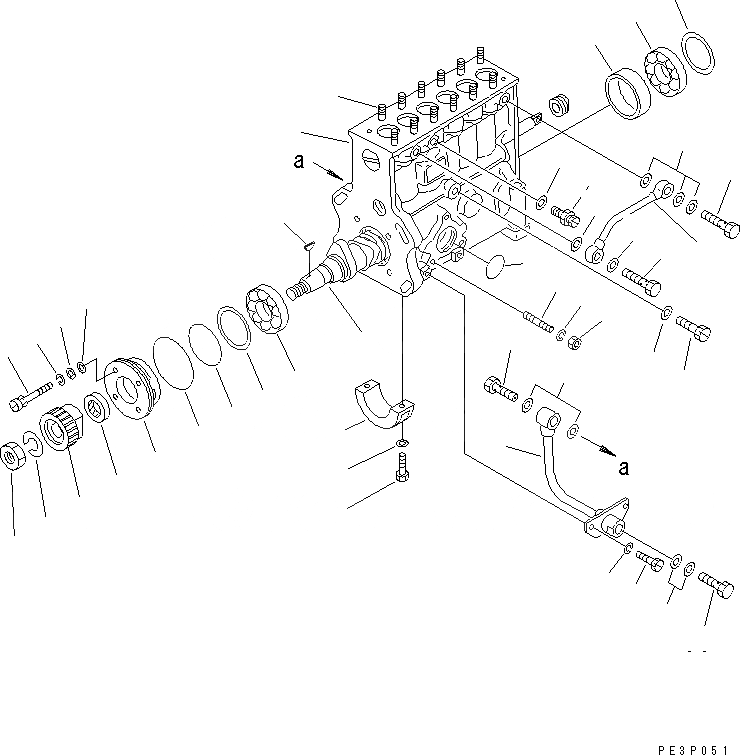 a

a

PE3P051