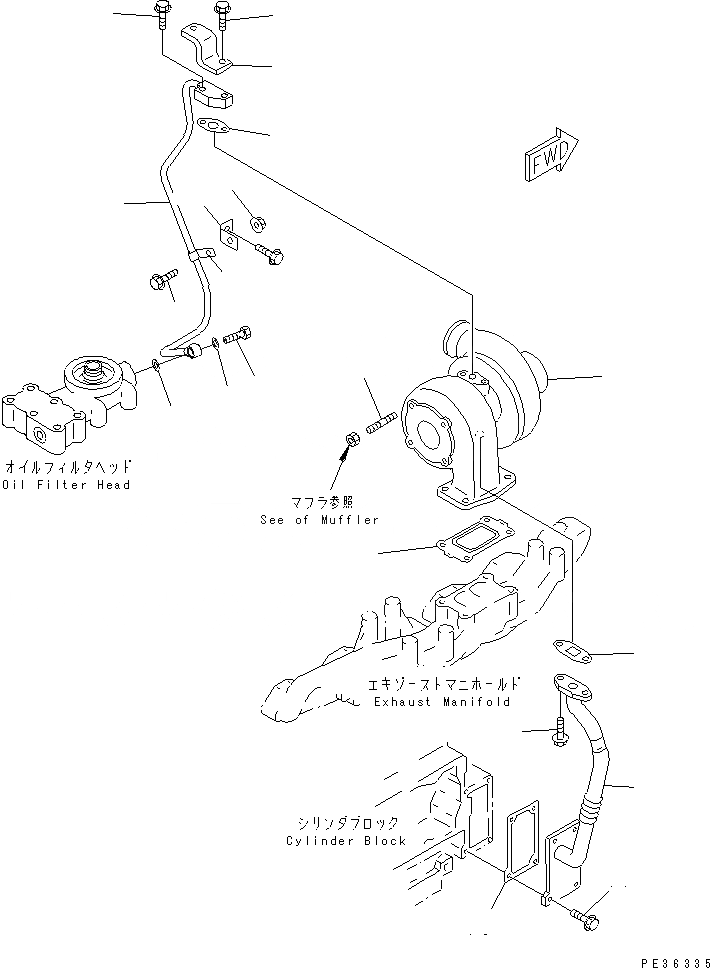 FWD

オイルフィルタヘッド
Oil Filter Head

マフラ参照
See of Muffler

エキゾーストマニホールド
Exhaust Manifold

シリンダブロック
Cylinder Block

PE36335