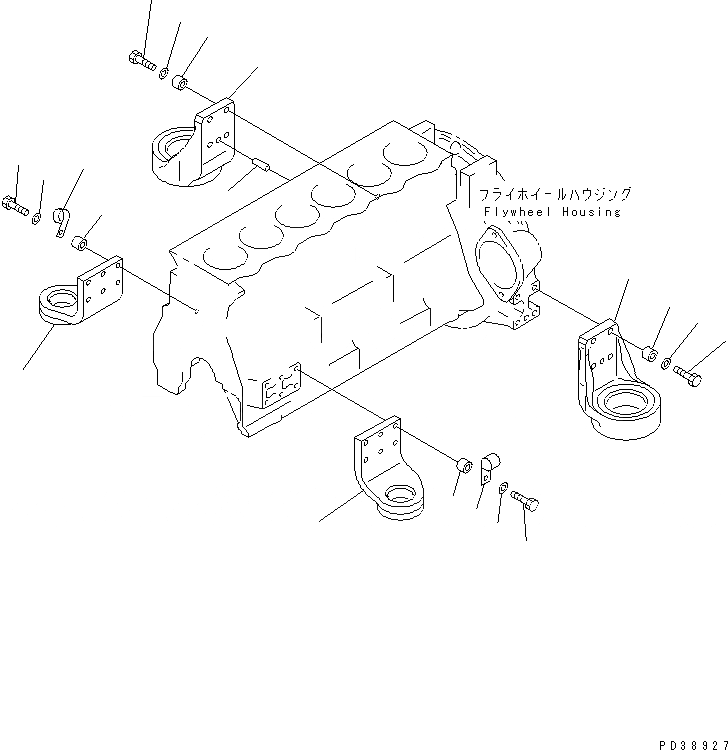 フライホイールハウジング
Flywheel Housing

PD38927