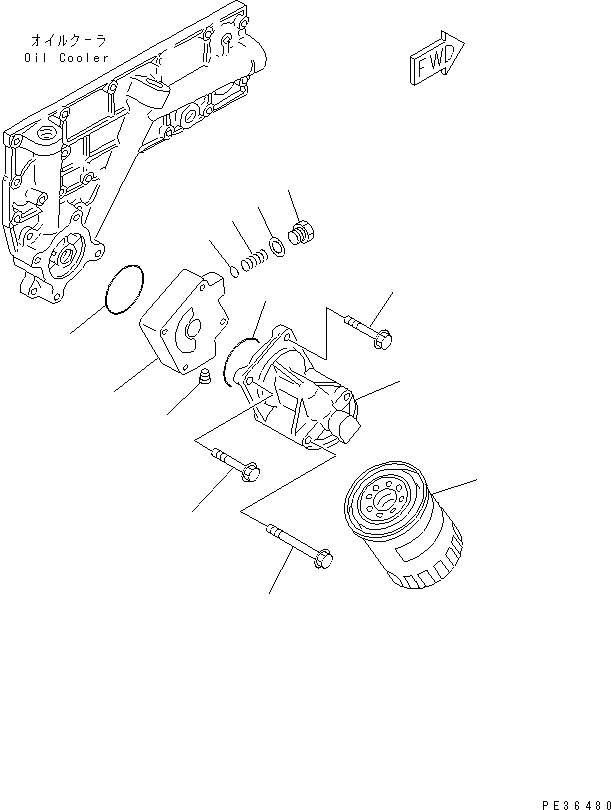 オイルクーラ
Oil Cooler

FWD

PE36480