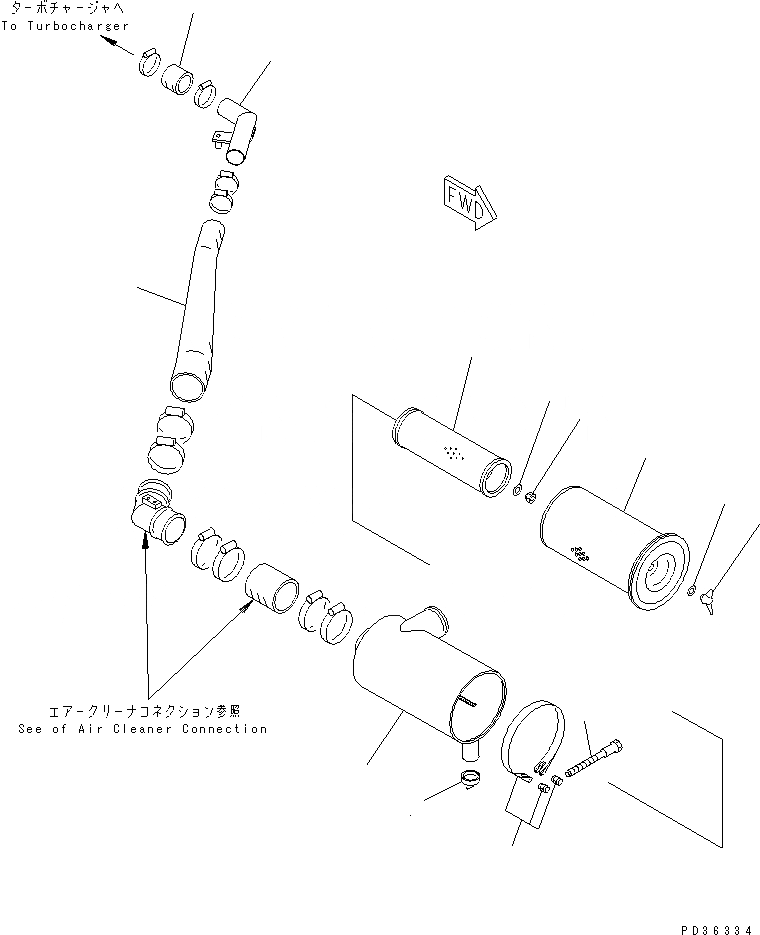 ターボチャージャへ
To Turbocharger

FWD

エアークリーナコネクション参照
See of Air Cleaner Connection

PD36334