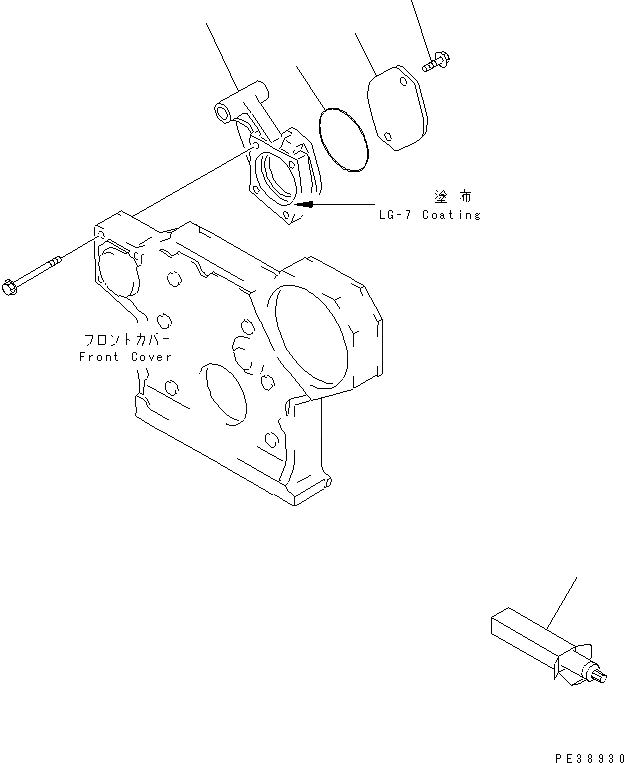 塗布
LG-7 Coating

フロントカバー
Front Cover

PE38930