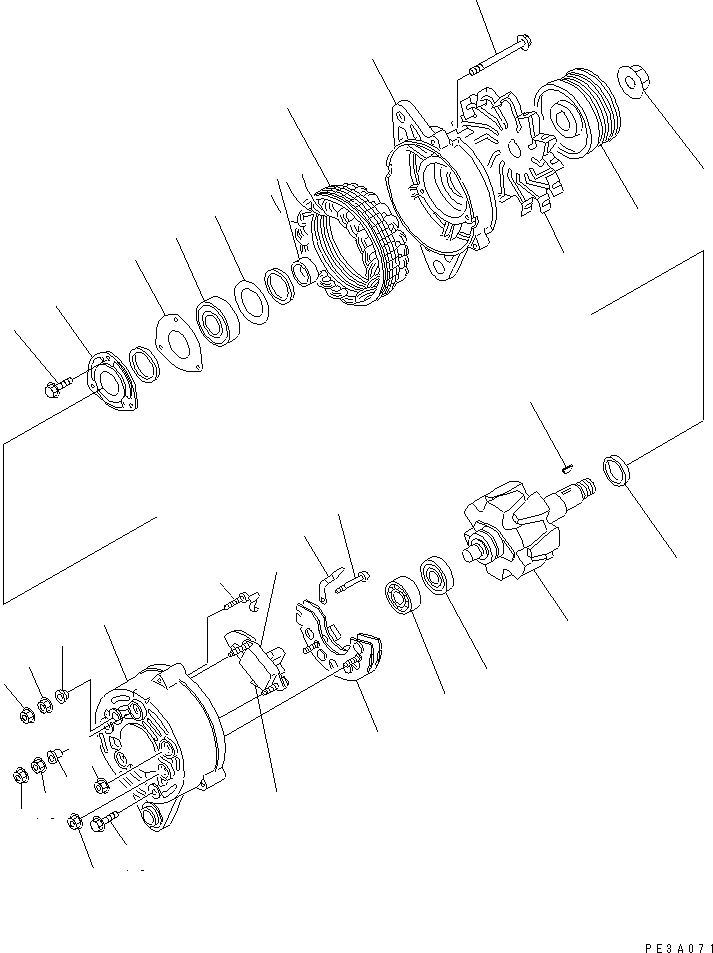 PE3A071