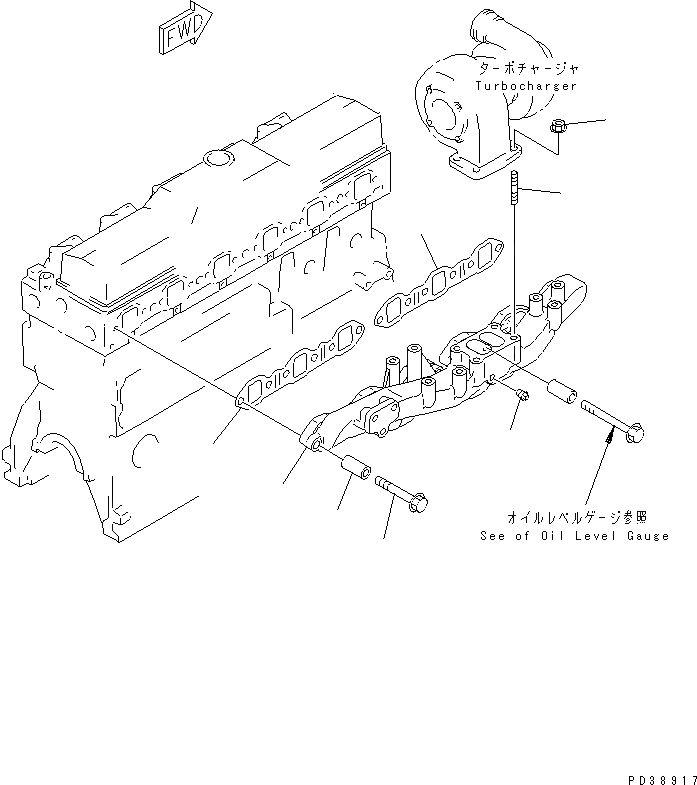 FWD

ターボチャージャ
Turbocharger

オイルレベルゲージ参照
See of Oil Level Gauge

PD38917