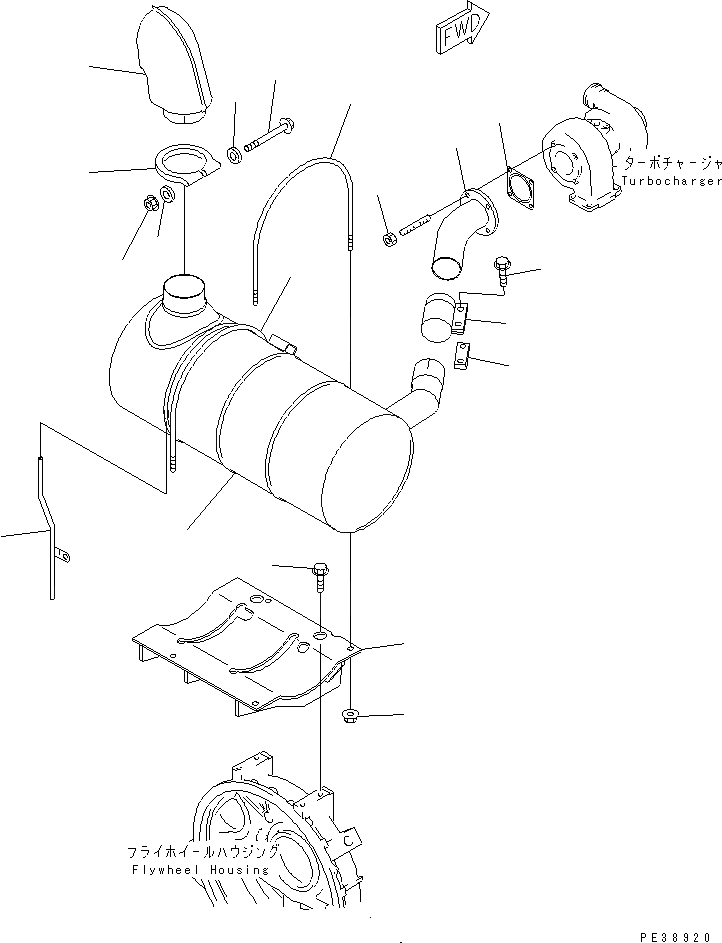 FWD

ターボチャージャ
Turbocharger

フライホイールハウジング
Flywheel Housing

PE38920