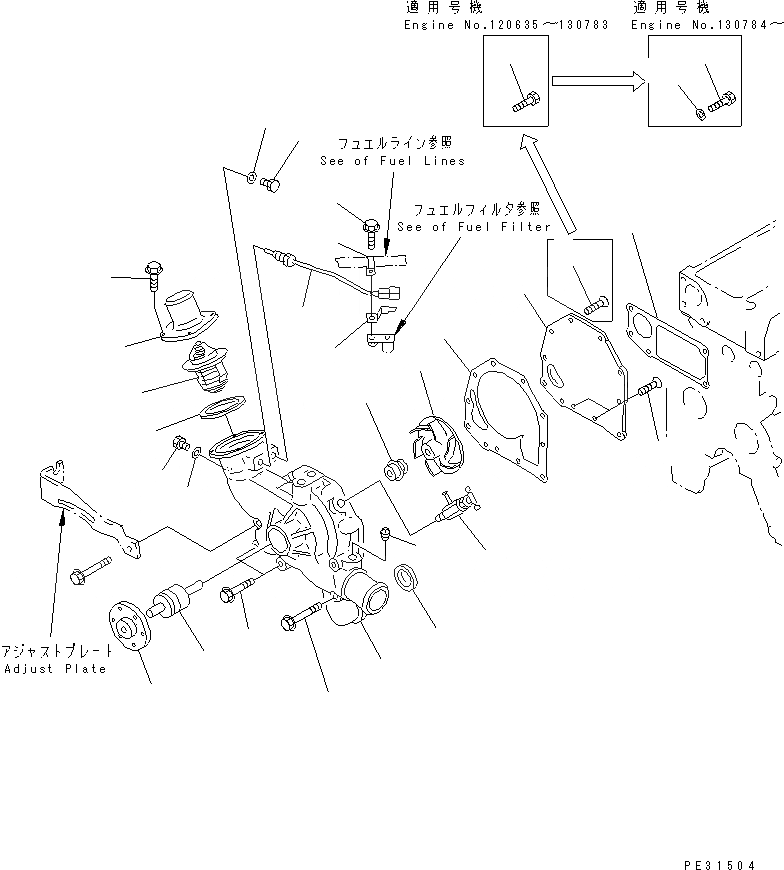 適用号機
Engine No.120635~130783

適用号機
Engine No.130784~

フュエルライン参照
See of Fuel Lines

フュエルフィルタ参照
See of Fuel Filter

アジャストプレート
Adjust Plate

PE31504