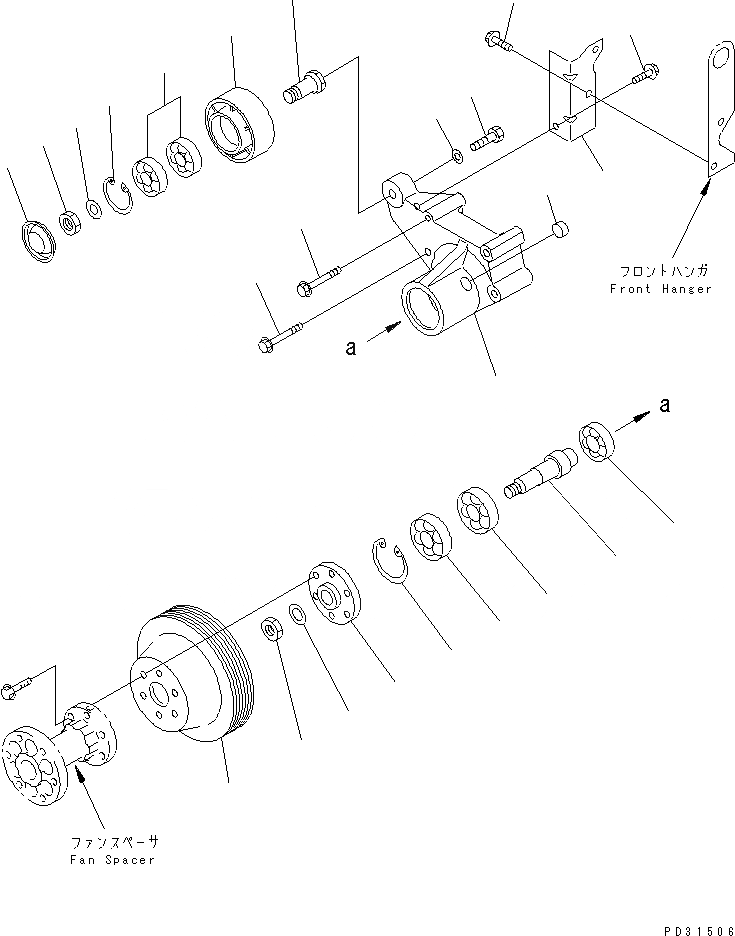 フロントハンガ
Front Hanger

a

a

ファンスペーサ
Fan Spacer

PD31506