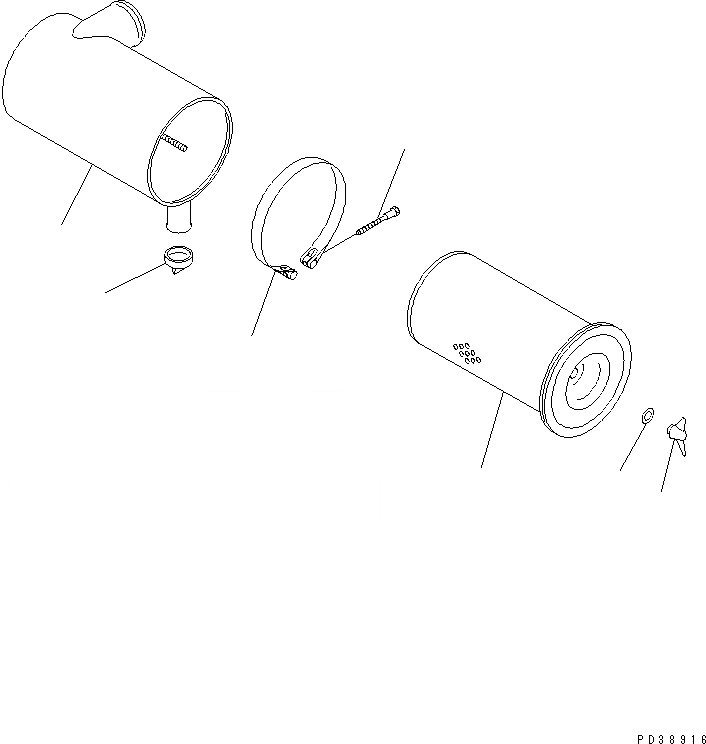 PD38916