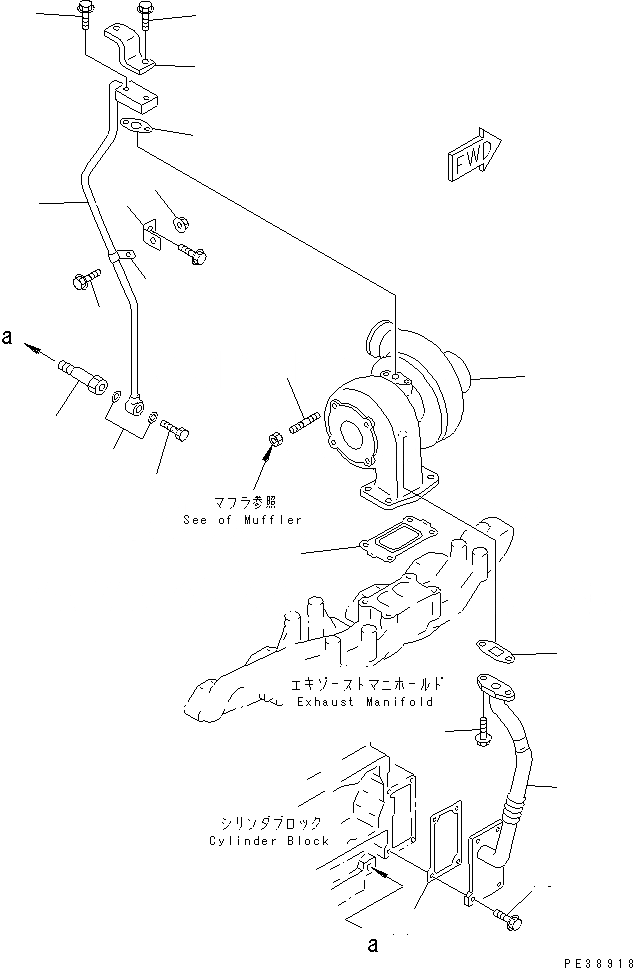 FWD

a

マフラ参照
See of Muffler

エキゾーストマニホールド
Exhaust Manifold

シリンダブロック
Cylinder Block

a

PE38918