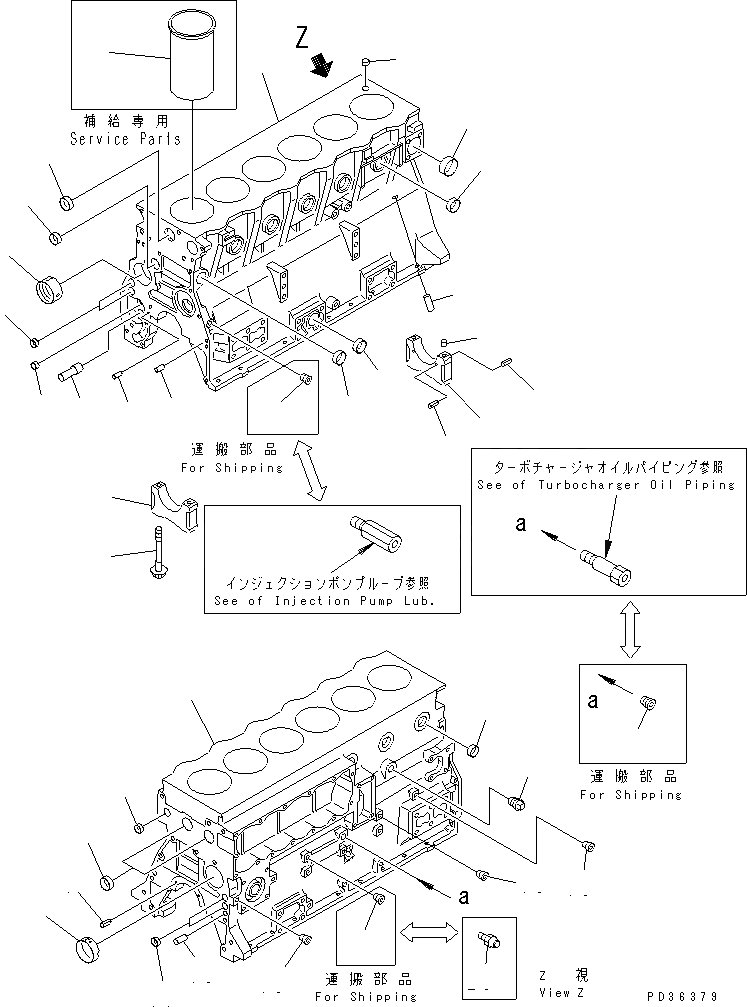 Z

補給専用
Service Parts

運搬部品
For Shipping

ターボチャージャオイルパイピング参照
See of Turbocharger Oil Piping

a

インジェクションポンプルーブ参照
See of Injection Pump Lub.

a

運搬部品
For Shipping

a

運搬部品
For Shipping

Z 視
View Z

PD36379