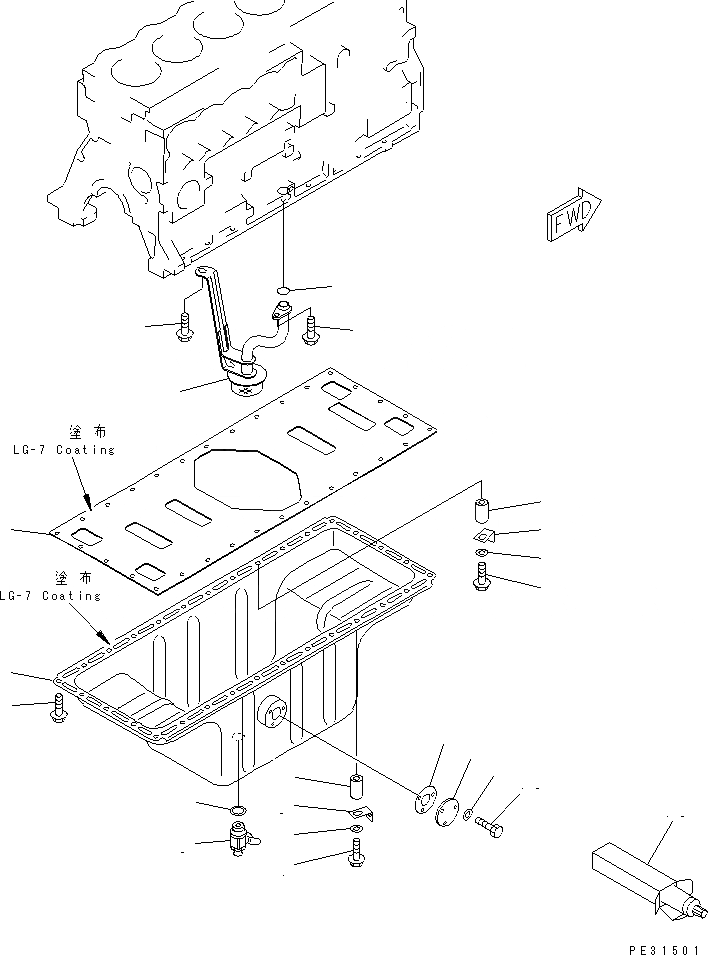 FWD

塗布
LG-7 Coating

塗布
LG-7 Coating

PE31501