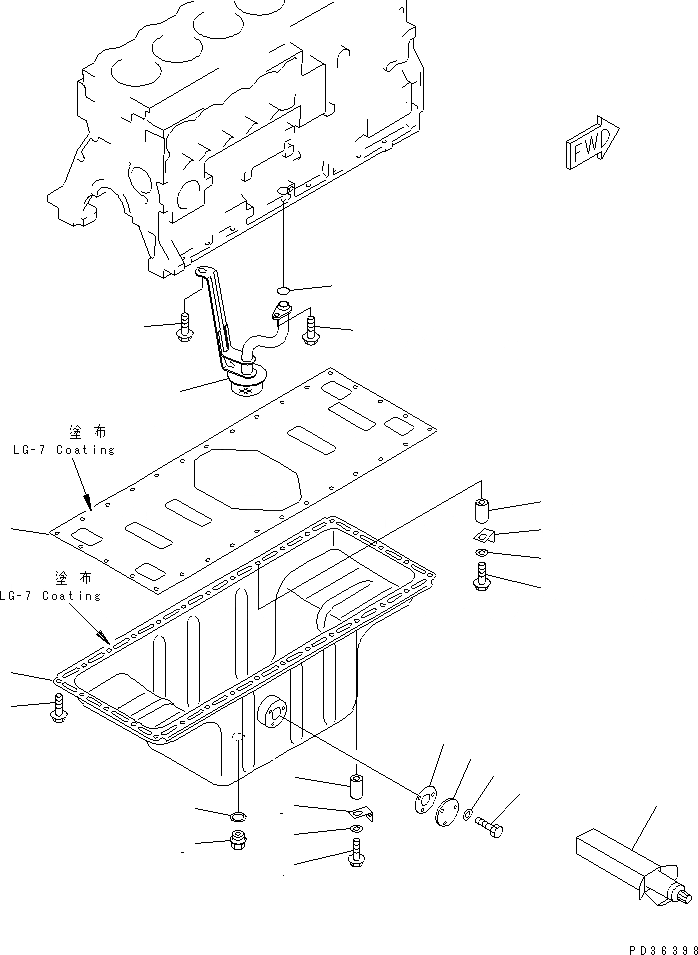 FWD

塗布
LG-7 Coating

塗布
LG-7 Coating

PD36398