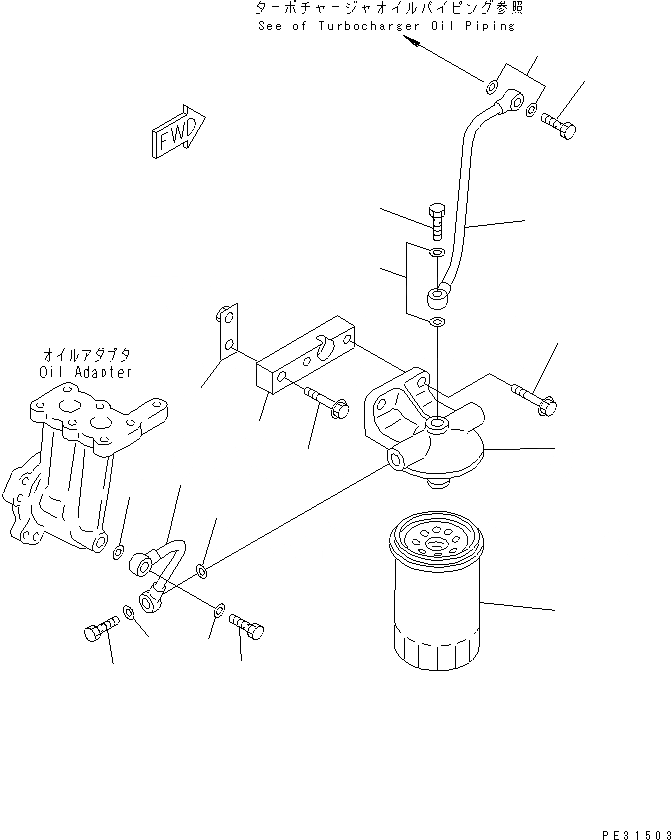 ターボチャージャオイルパイピング参照
See of Turbocharger Oil Piping

FWD

オイルアダプタ
Oil Adapter

PE31503