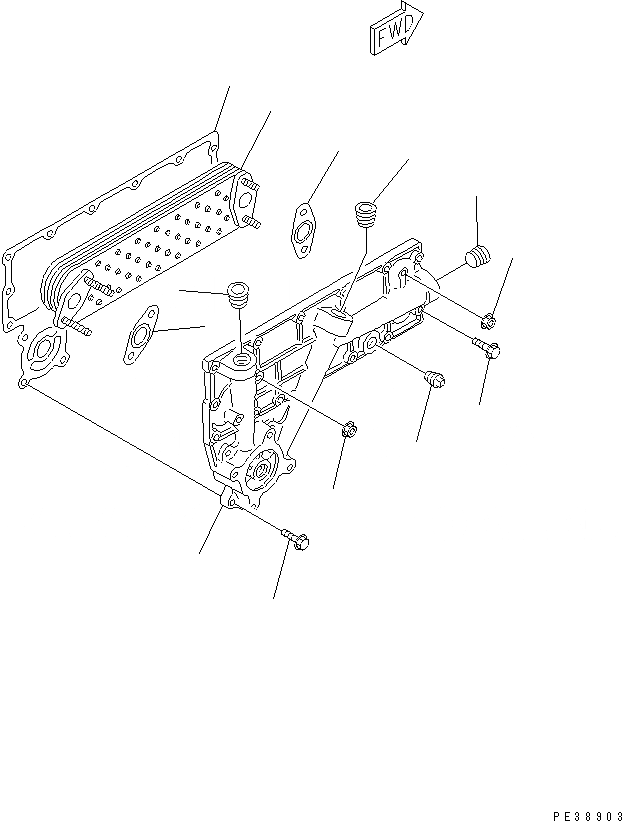 FWD

PE38903