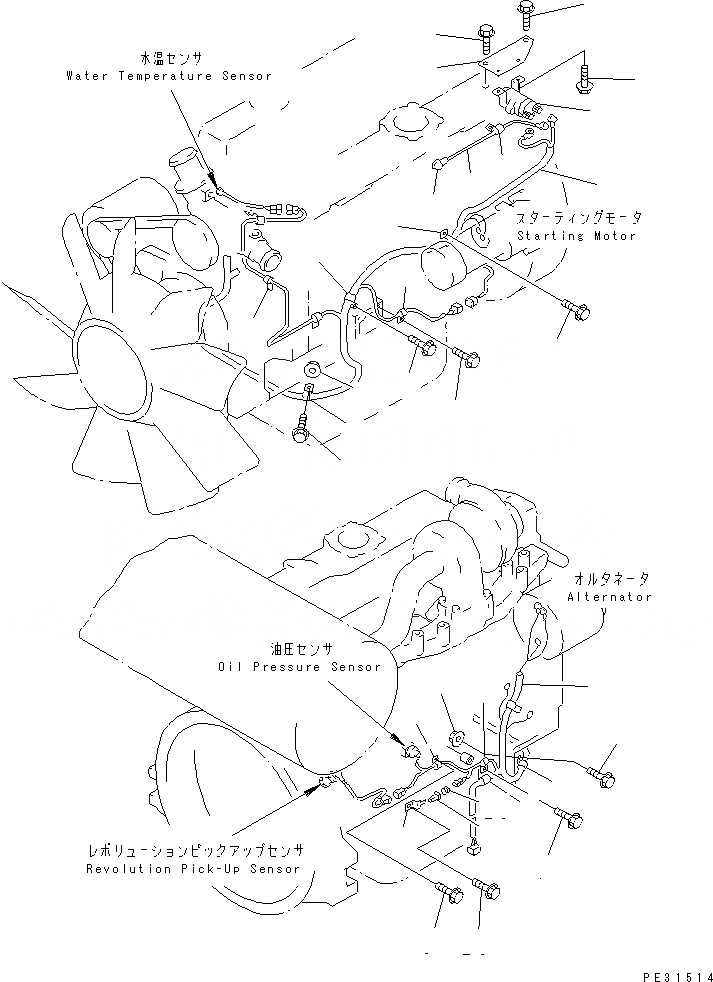 水温センサ
Water Temperature Sensor

スターティングモータ
Starting Motor

オルタネータ
Alternator

油圧センサ
Oil Pressure Sensor

レボリューションピックアップセンサ
Revolution Pick-Up Sensor

PE31514