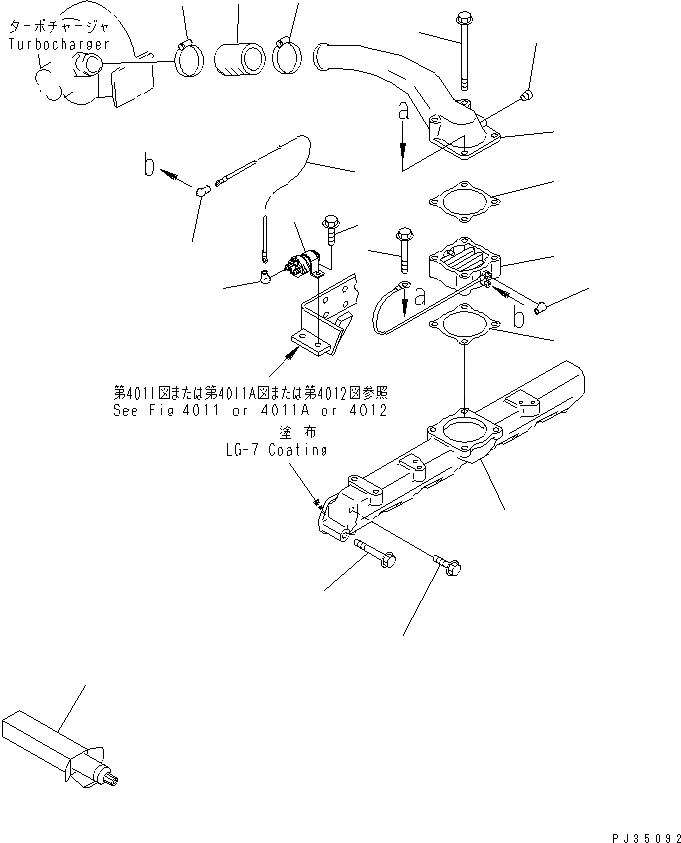 ターボチャージャ
Turbocharger

a

b

a

b

第4011図または第4011A図または第4012図参照
See Fig 4011 or 4011A or 4012

塗布
LG-7 Coating

PJ35092