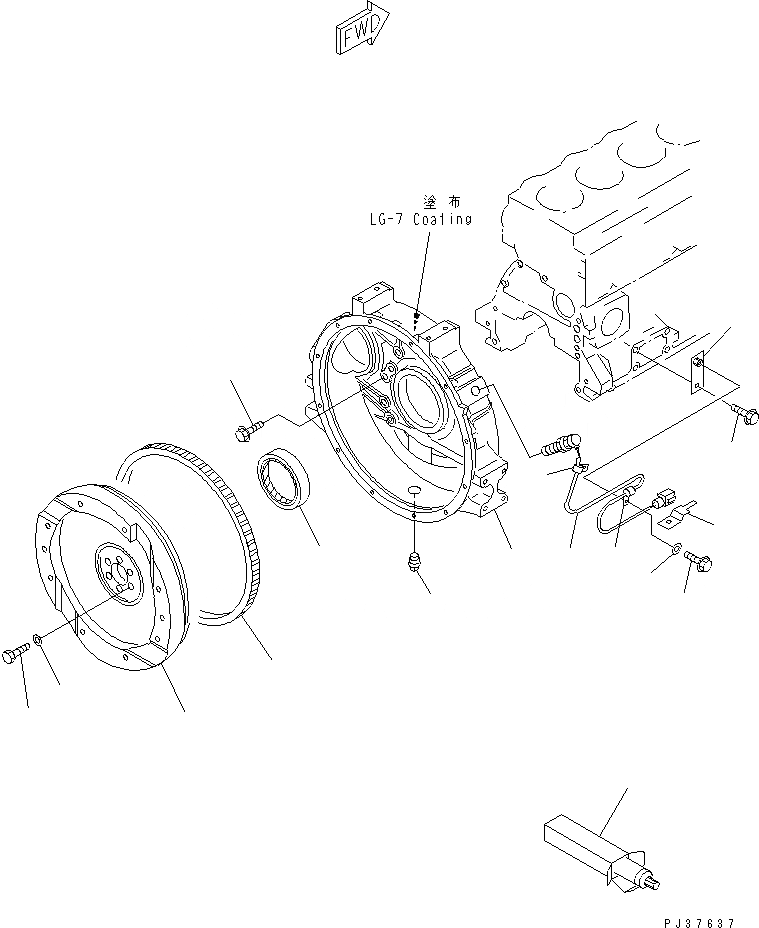 FWD

塗布
LG-7 Coating

PJ37637