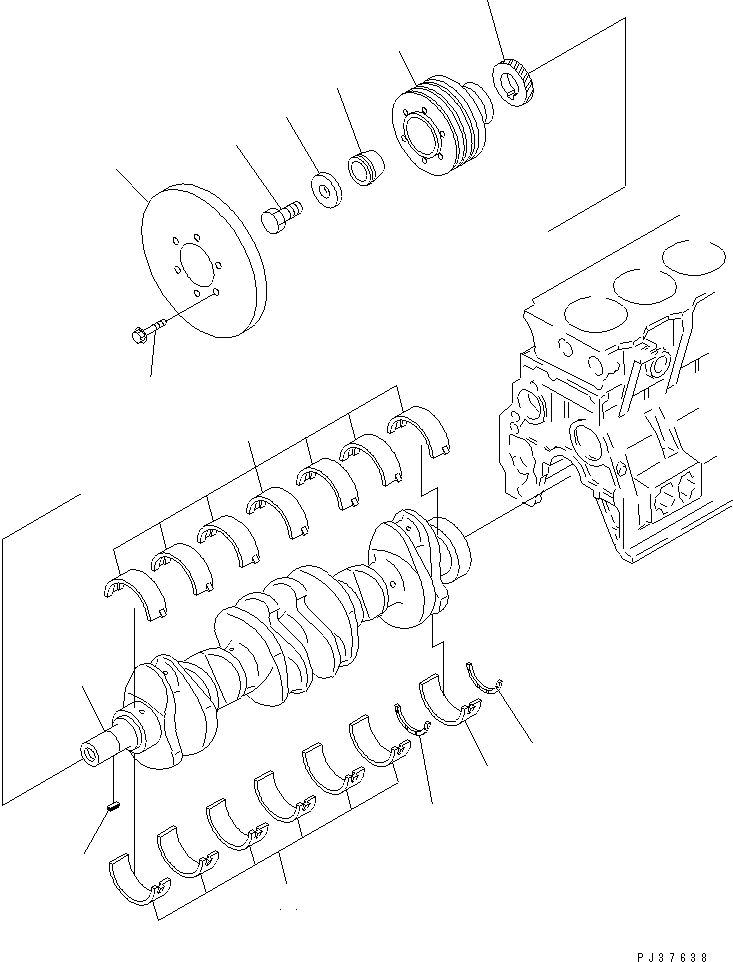 PJ37638