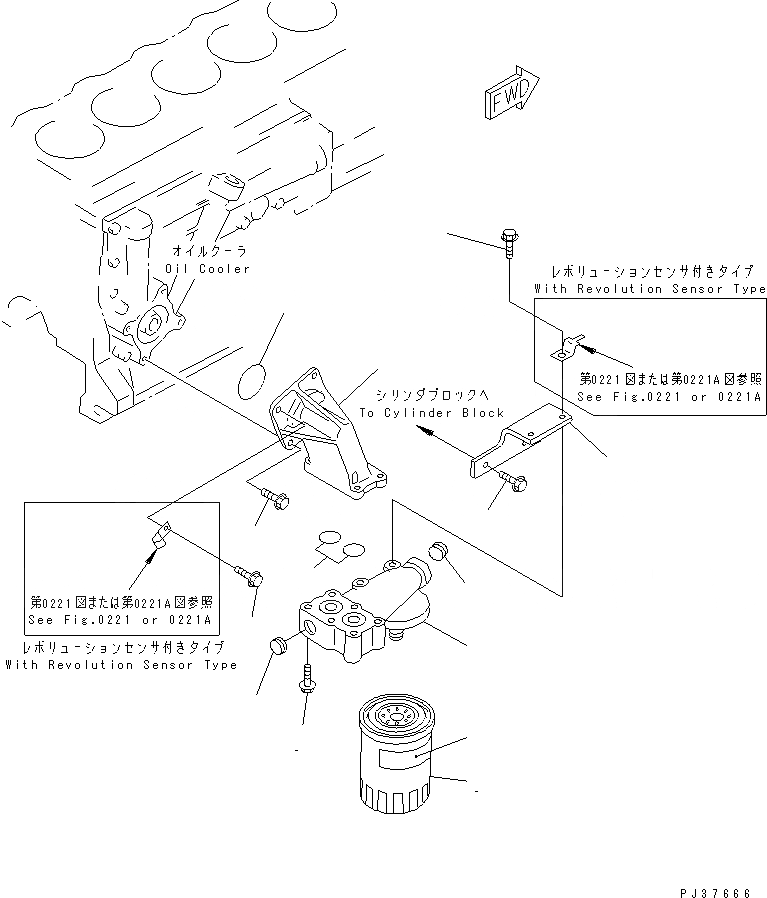 FWD

オイルクーラ
Oil Cooler

レボリューションセンサ付きタイプ
With Revolution Sensor Type

第0221図または第0221A図参照
See Fig.0221 or 0221A

シリンダブロックへ
To Cylinder Block

第0221図または第0221A図参照
See Fig.0221 or 0221A

レボリューションセンサ付きタイプ
With Revolution Sensor Type

PJ37666