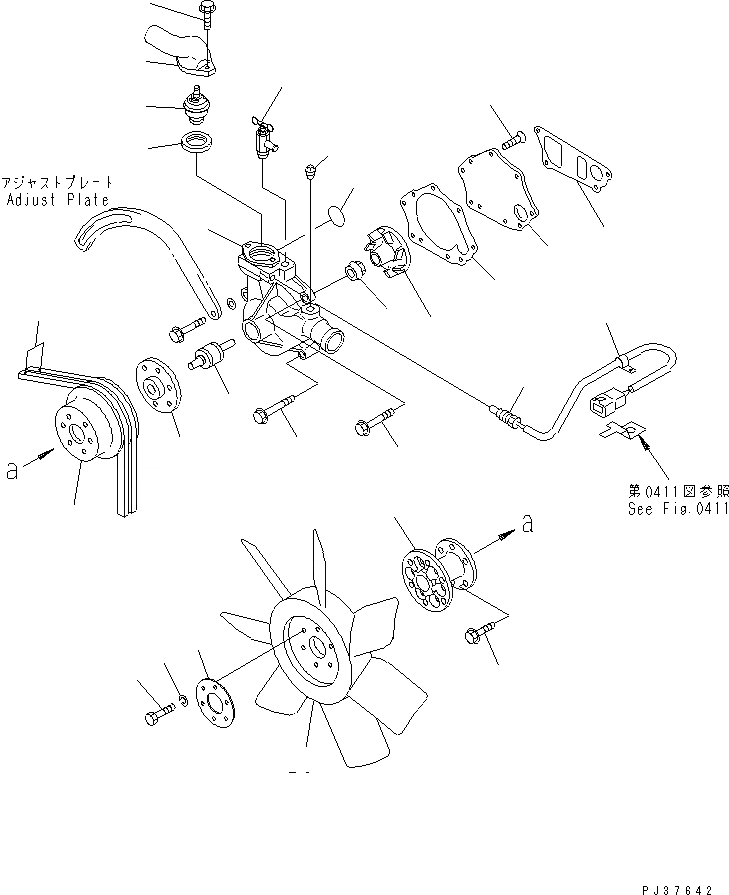 アジャストプレート
Adjust Plate

a

第0411図参照
See Fig.0411

a

PJ37642