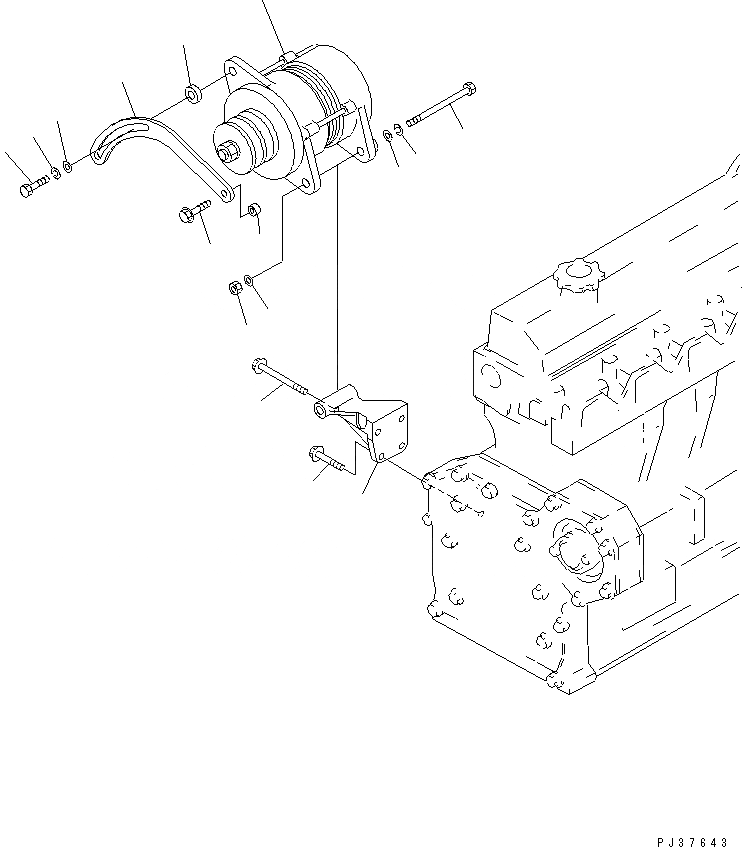 PJ37643