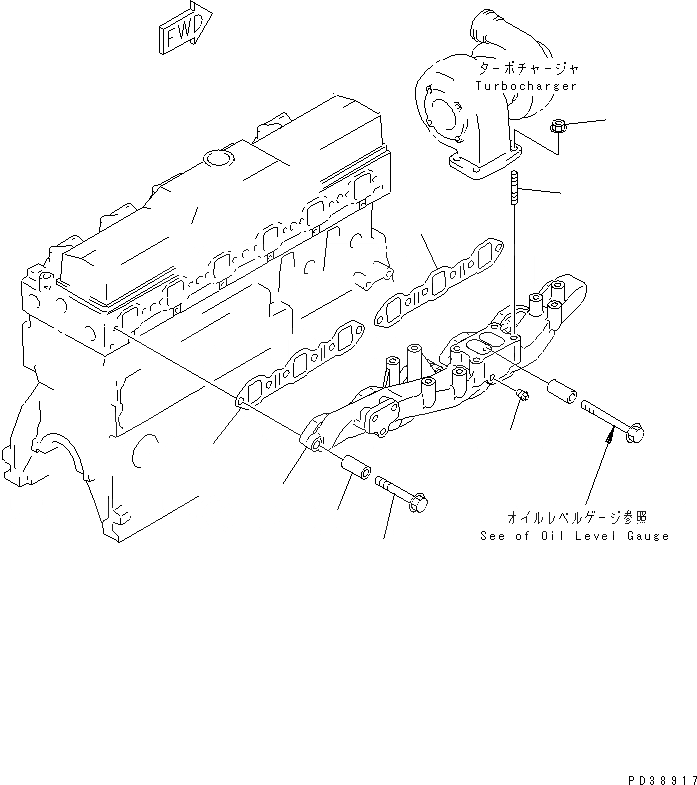 FWD

ターボチャージャ
Turbocharger

オイルレベルゲージ参照
See of Oil Level Gauge

PD38917