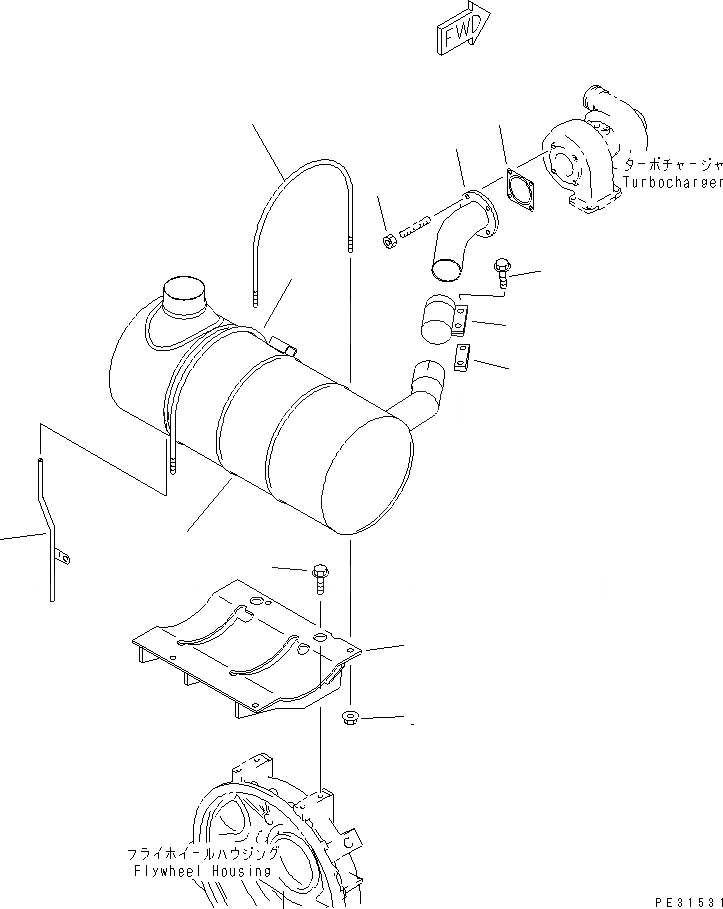 FWD

ターボチャージャ
Turbocharger

フライホイールハウジング
Flywheel Housing

PE31531