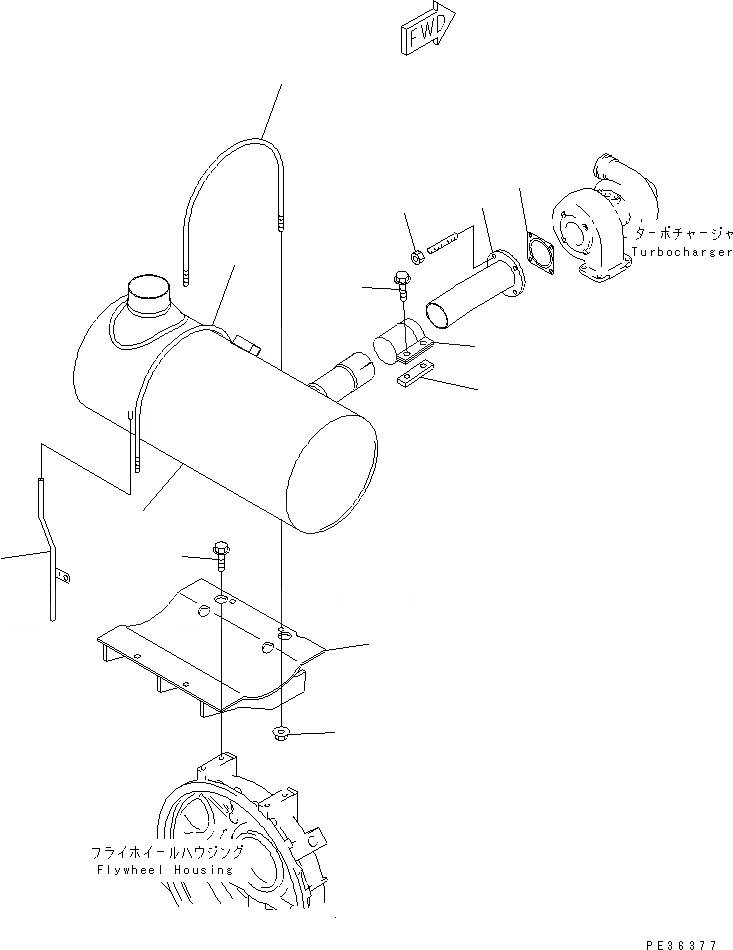 FWD

ターボチャージャ
Turbocharger

フライホイールハウジング
Flywheel Housing

PE36377