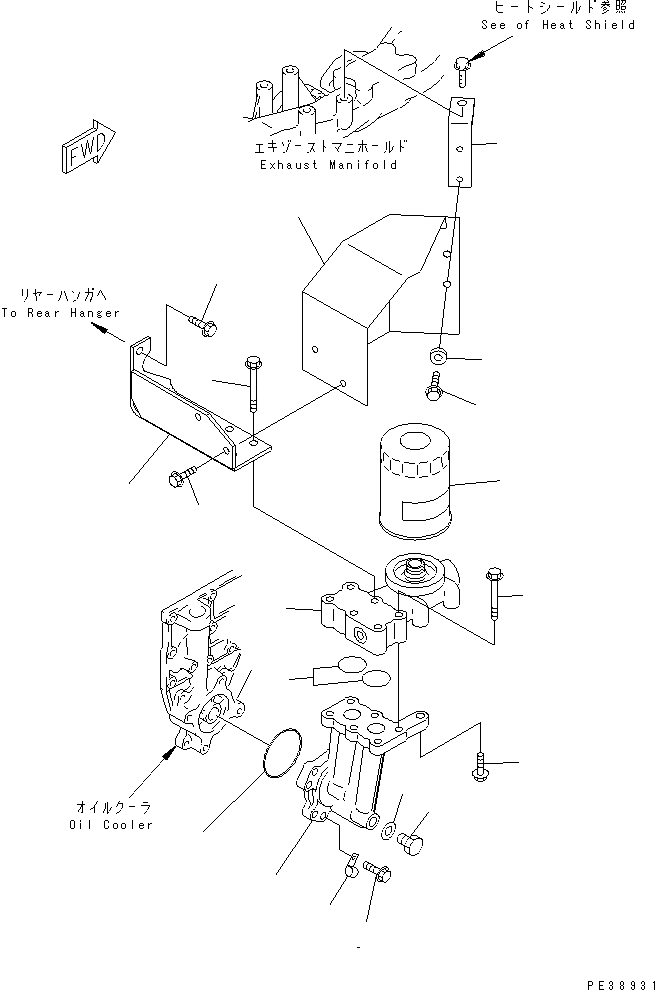 ヒートシールド参照
See of Heat Shield

FWD

エキゾーストマニホールド
Exhaust Manifold

リヤーハンガへ
To Rear Hanger

オイルクーラ
Oil Cooler

PE38931