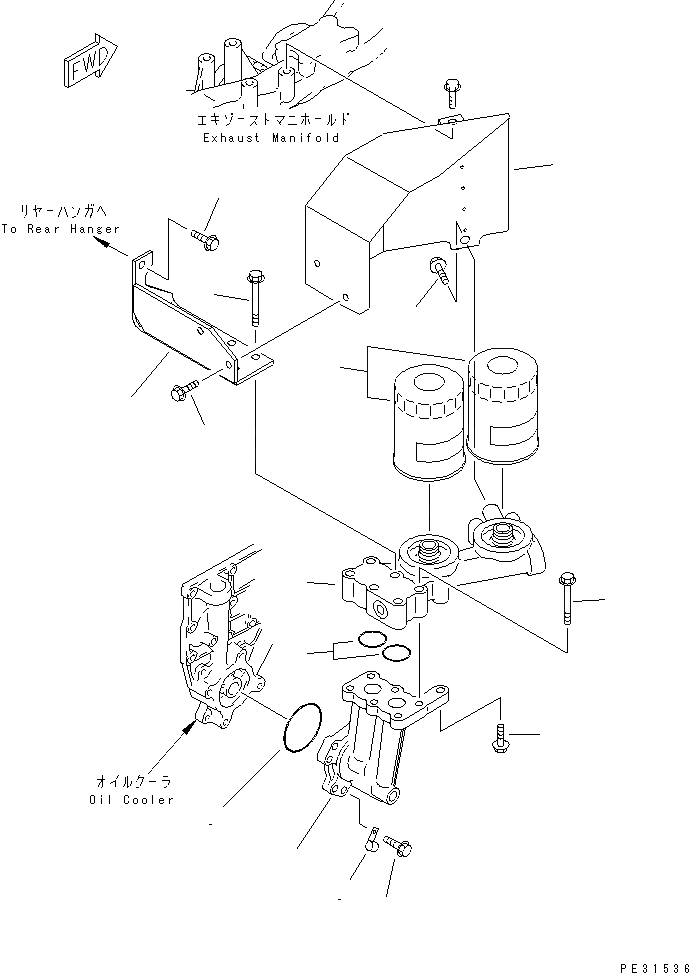 FWD

エキゾーストマニホールド
Exhaust Manifold

リヤーハンガへ
To Rear Hanger

オイルクーラ
Oil Cooler

PE31536