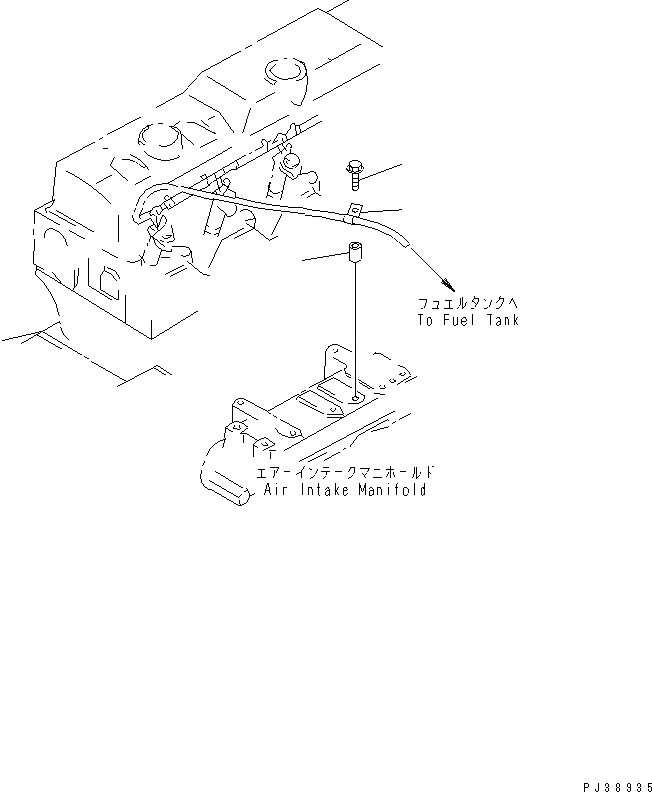 フュエルタンクへ
To Fuel Tank

エアーインテークマニホールド
Air Intake Manifold

PJ38935