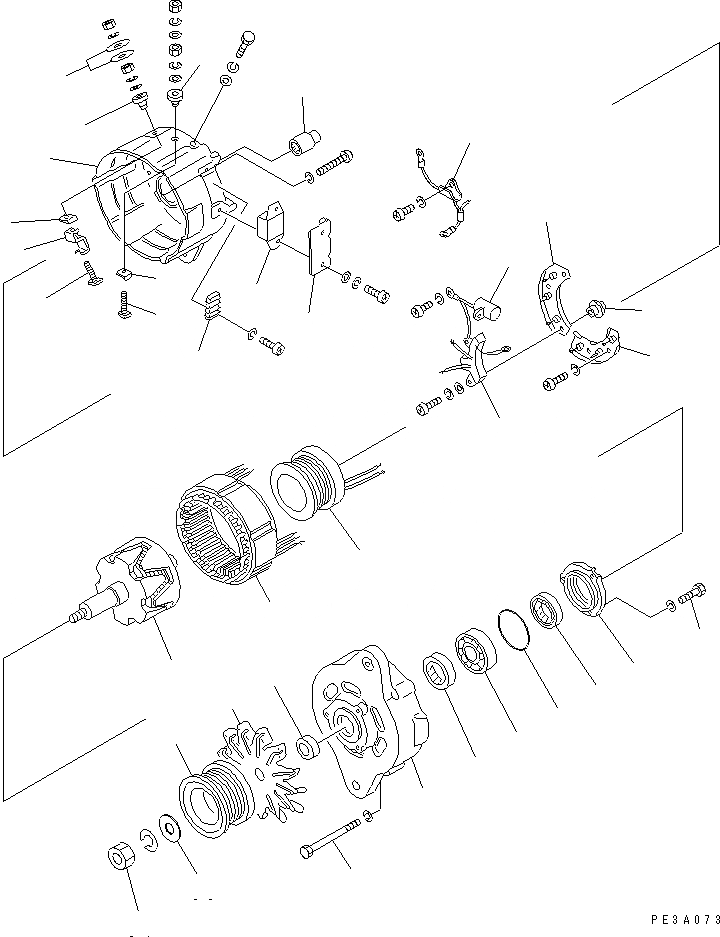 PE3A073