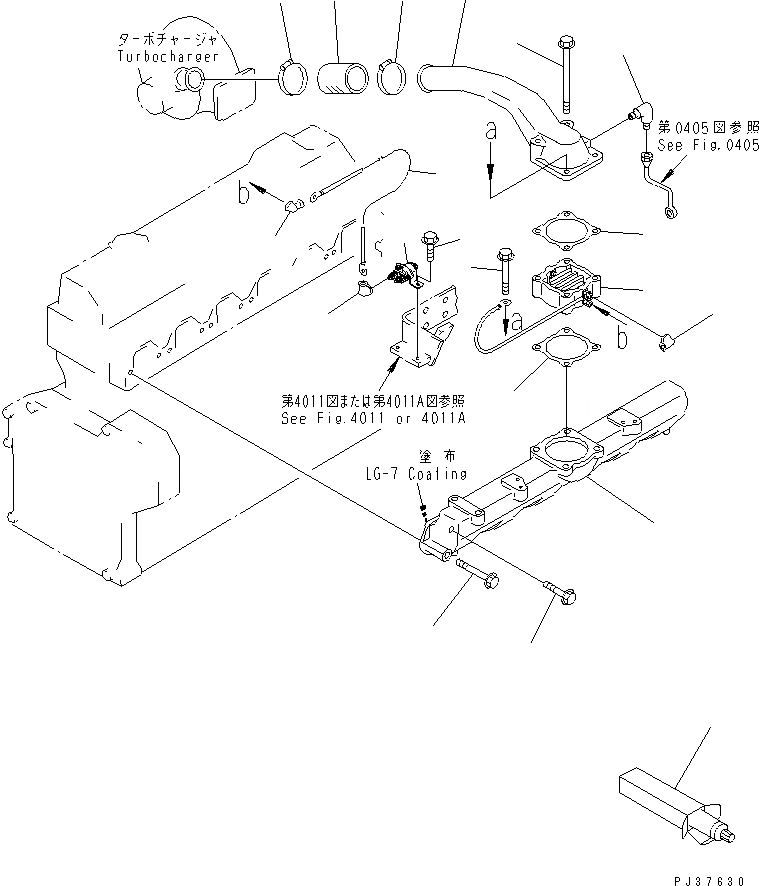 ターボチャージャ
Turbocharger

第0405図参照
See Fig.0405

a

b

a

b

第4011図または第4011A図参照
See Fig.4011 or 4011A

塗布
LG-7 Coating

PJ37630